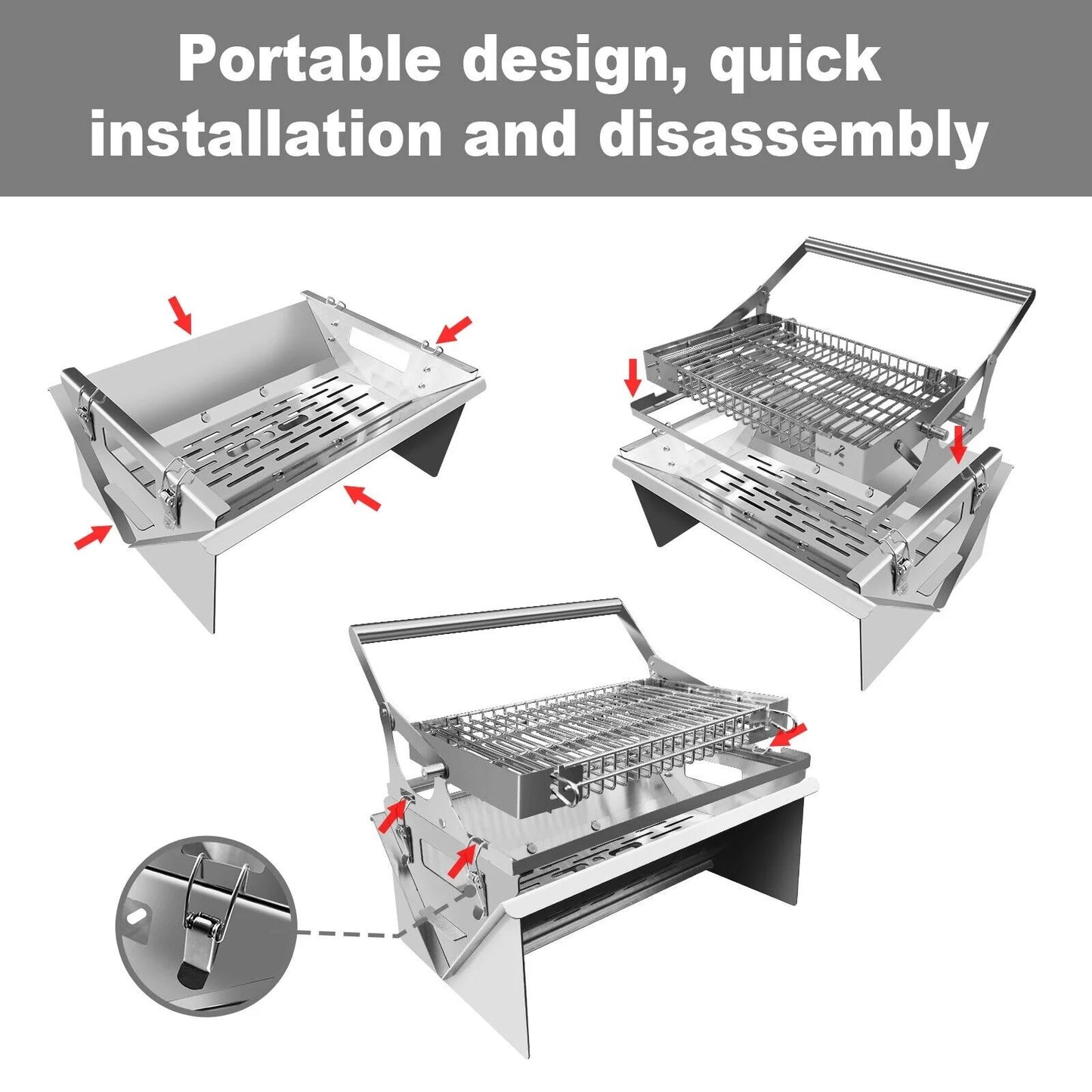 Portable design, quick installation and disassembly