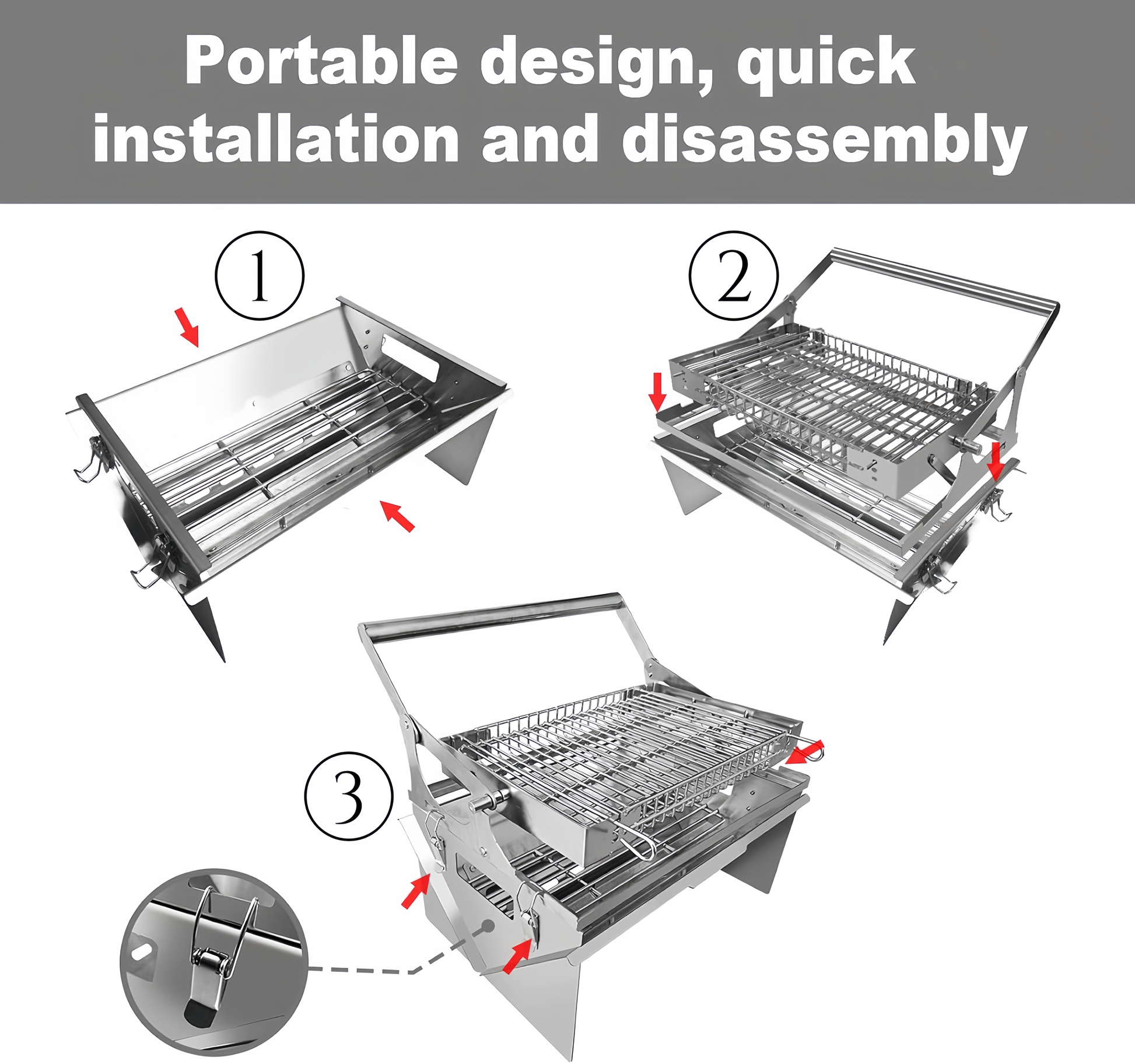 Portable design, quick installation and disassembly

①

②

③